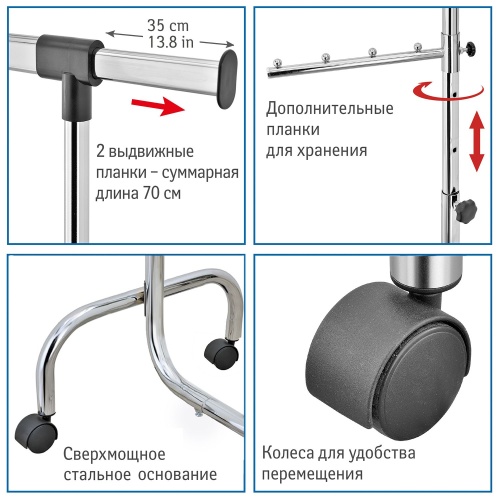 35 cm
13.8 in

2 выдвижные планки – суммарная длина 70 см

Дополнительные планки для хранения

Сверхмощное стальное основание

Колеса для удобства перемещения