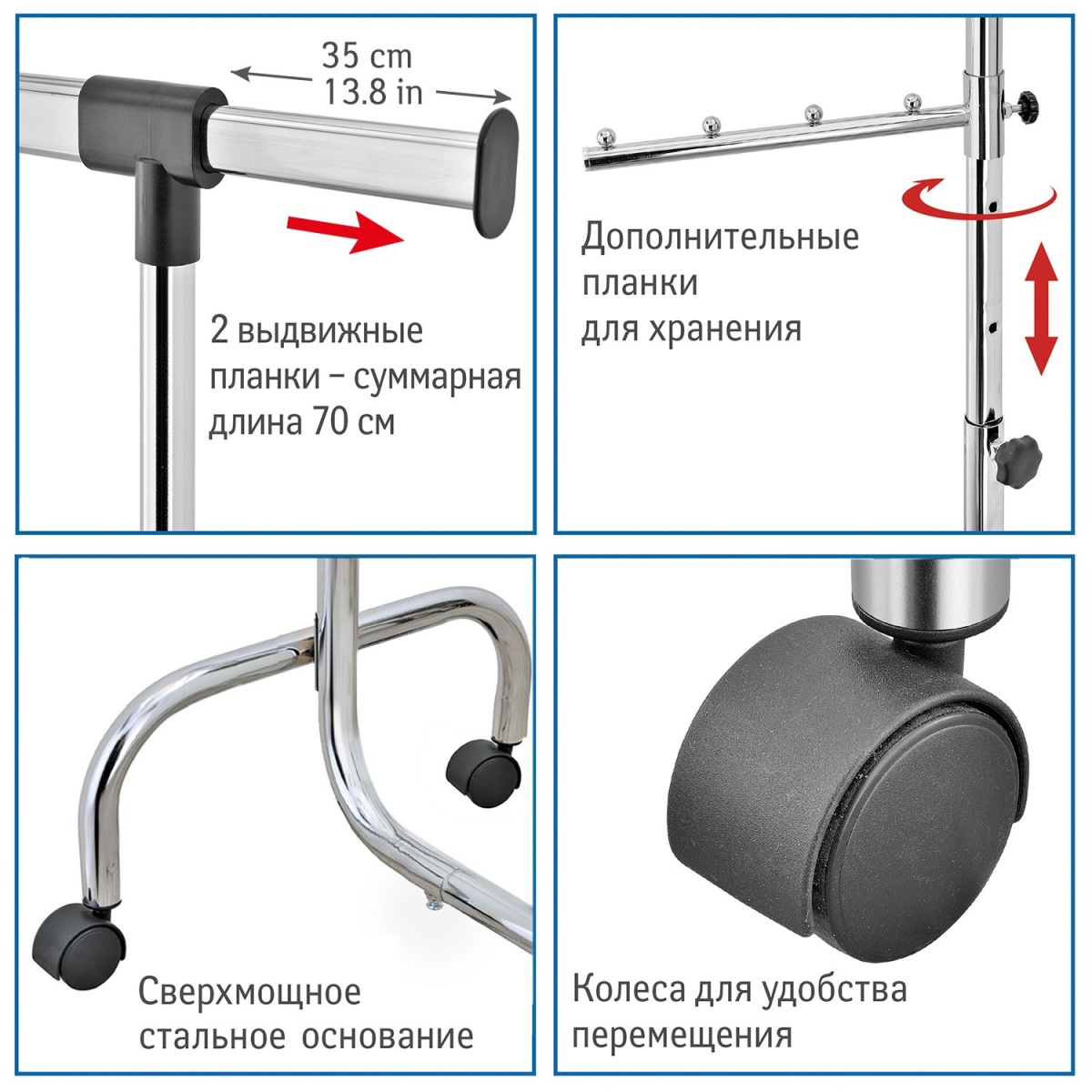 35 cm
13.8 in

2 выдвижные планки – суммарная длина 70 см

Дополнительные планки для хранения

Сверхмощное стальное основание

Колеса для удобства перемещения