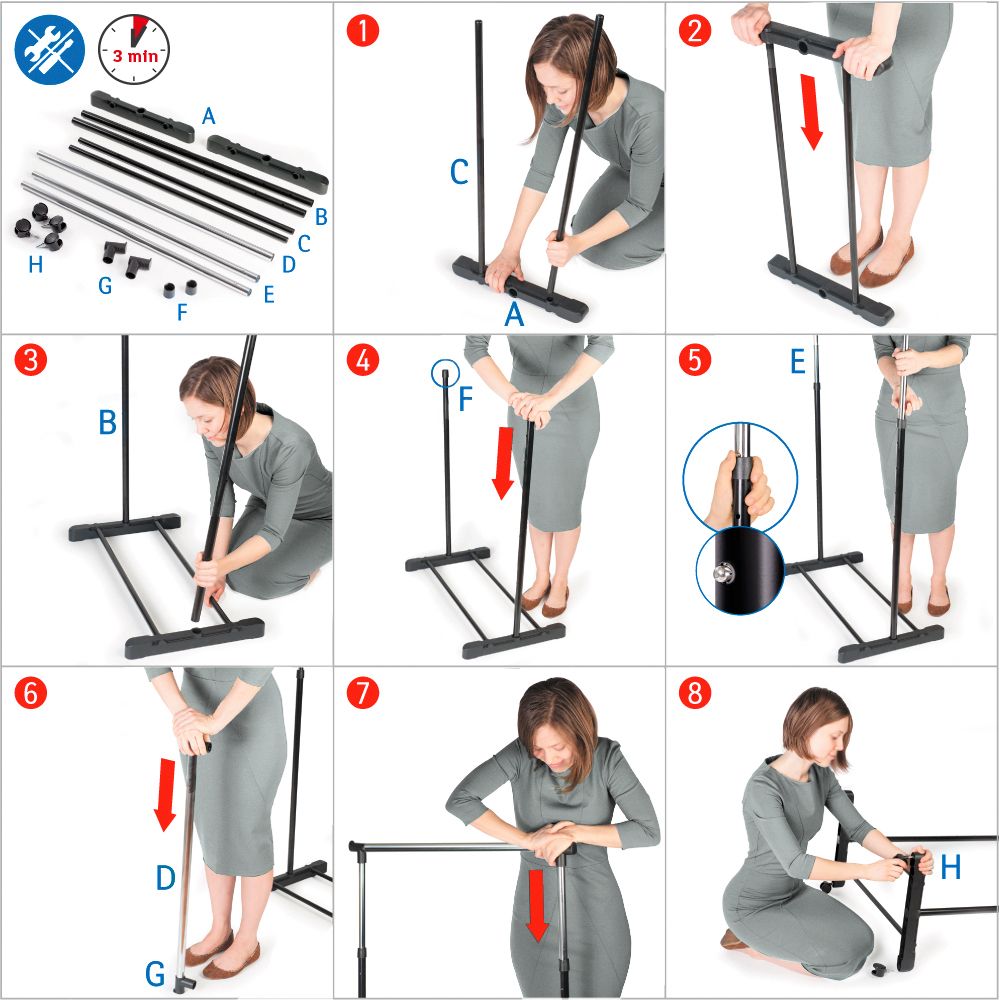 3 min

A
B
C
D
E
F
G
H

1
C
A

2

3
B

4
F

5
E

6
D
G

7

8
H