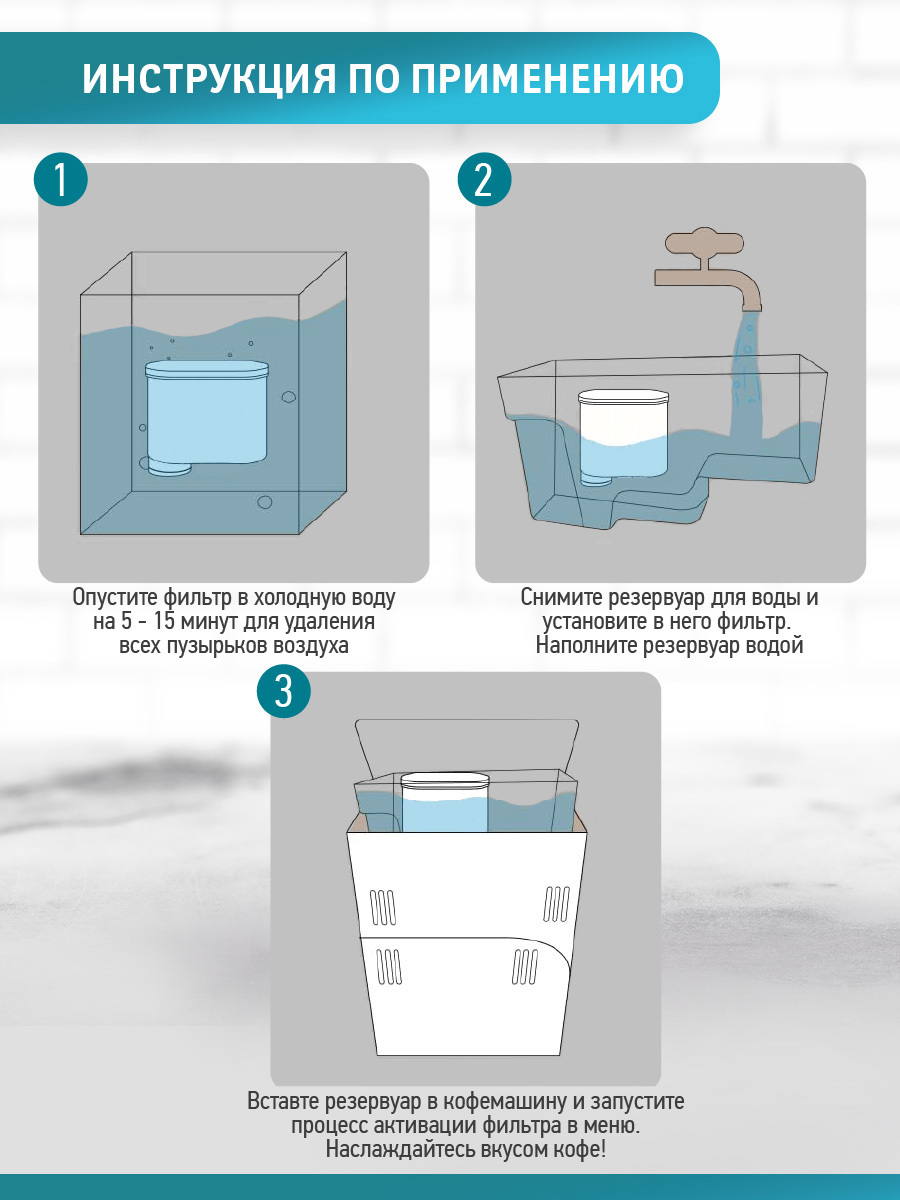 ИНСТРУКЦИЯ ПО ПРИМЕНЕНИЮ

1

Опустите фильтр в холодную воду на 5 - 15 минут для удаления всех пузырьков воздуха

2

Снимите резервуар для воды и установите в него фильтр. Наполните резервуар водой

3

Вставте резервуар в кофемашину и запустите процесс активации фильтра в меню. Наслаждайтесь вкусом кофе!